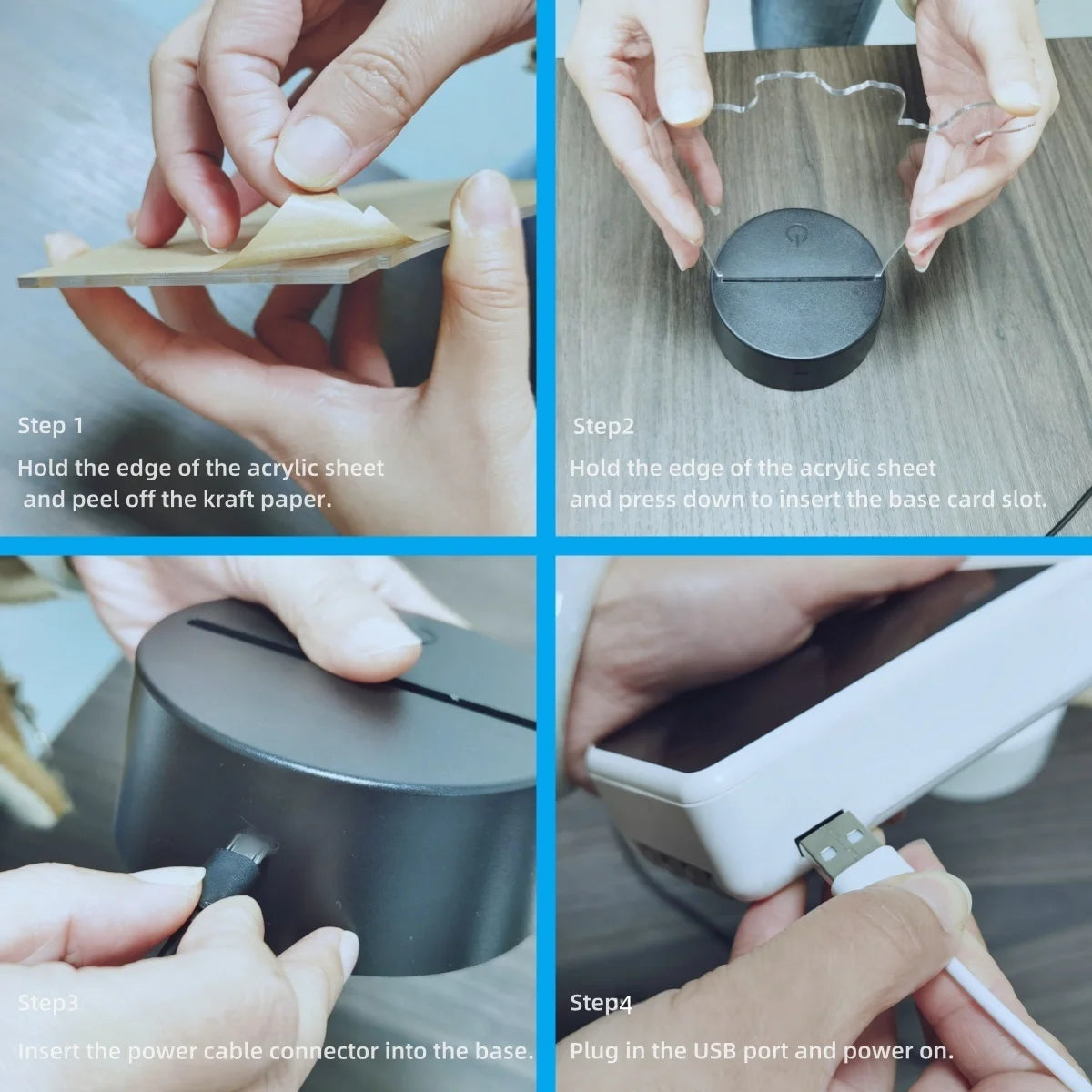 Step 1

Hold the edge of the acrylic sheet and peel off the kraft paper.

Step2

Hold the edge of the acrylic sheet and press down to insert the base card slot.

Step3

Insert the power cable connector into the base.

Step4

Plug in the USB port and power on.